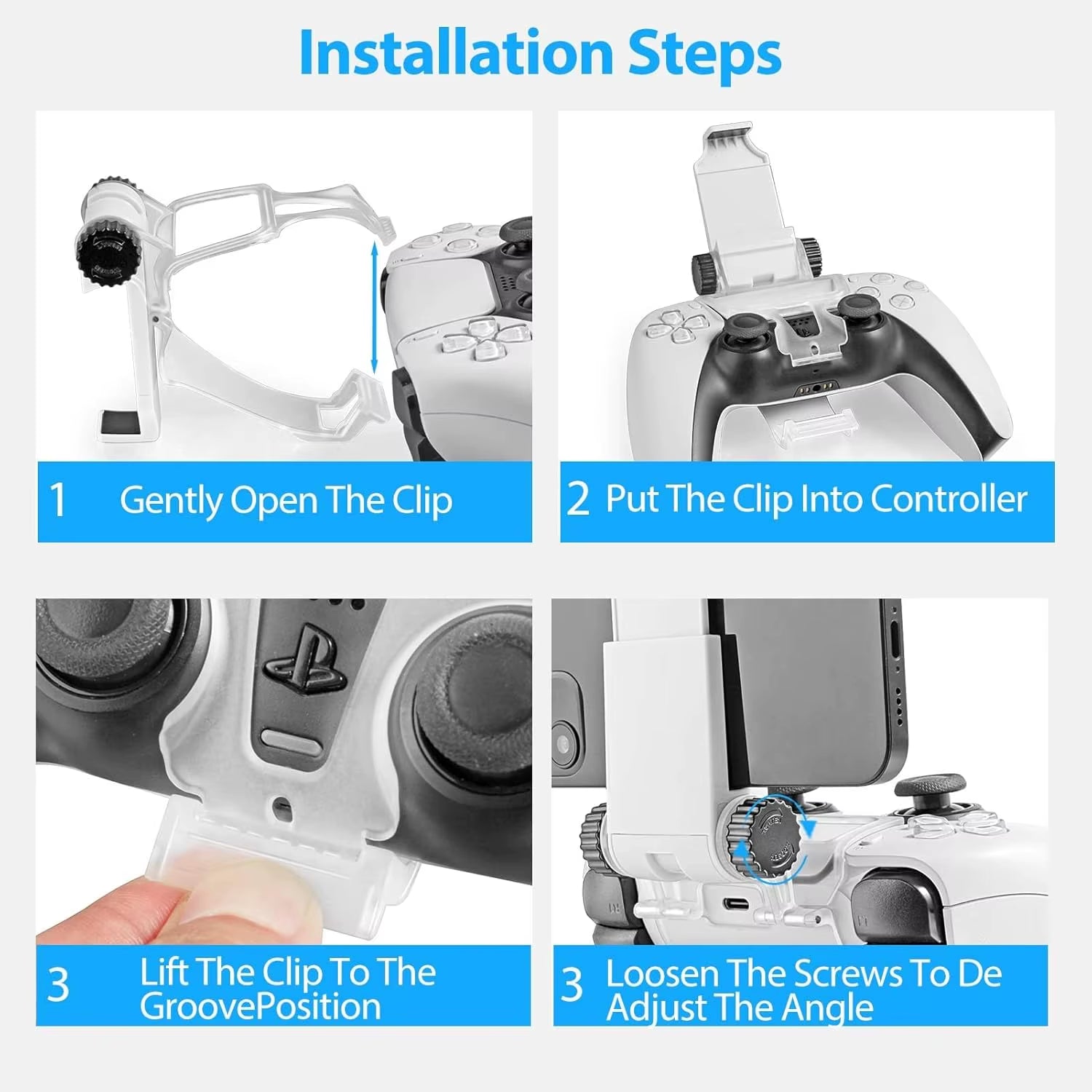 Installation Steps

1 Gently Open The Clip

2 Put The Clip Into Controller

3 Lift The Clip To The GroovePosition

3 Loosen The Screws To De Adjust The Angle